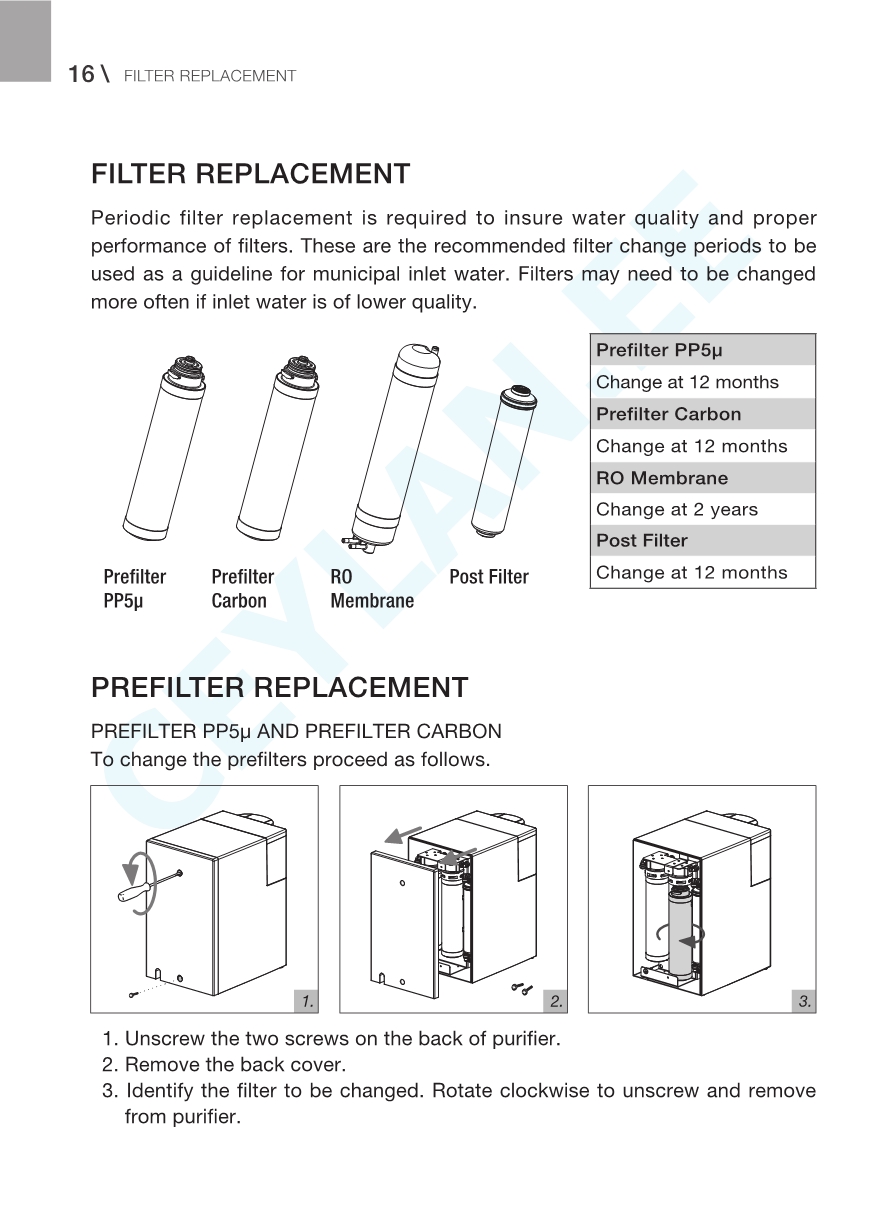 16 \ FILTER REPLACEMENT

FILTER REPLACEMENT

Periodic filter replacement is required to insure water quality and proper performance of filters. These are the recommended filter change periods to be used as a guideline for municipal inlet water. Filters may need to be changed more often if inlet water is of lower quality.

Prefilter PP5µ

Prefilter Carbon

RO Membrane

Post Filter

| Prefilter PP5µ |
|---|
| Change at 12 months |
| Prefilter Carbon |
| Change at 12 months |
| RO Membrane |
| Change at 2 years |
| Post Filter |
| Change at 12 months |

CEYLAN EE

PREFILTER REPLACEMENT

PREFILTER PP5µ AND PREFILTER CARBON
To change the prefilters proceed as follows.

1.

2.

3.

1. Unscrew the two screws on the back of purifier.
2. Remove the back cover.
3. Identify the filter to be changed. Rotate clockwise to unscrew and remove from purifier.