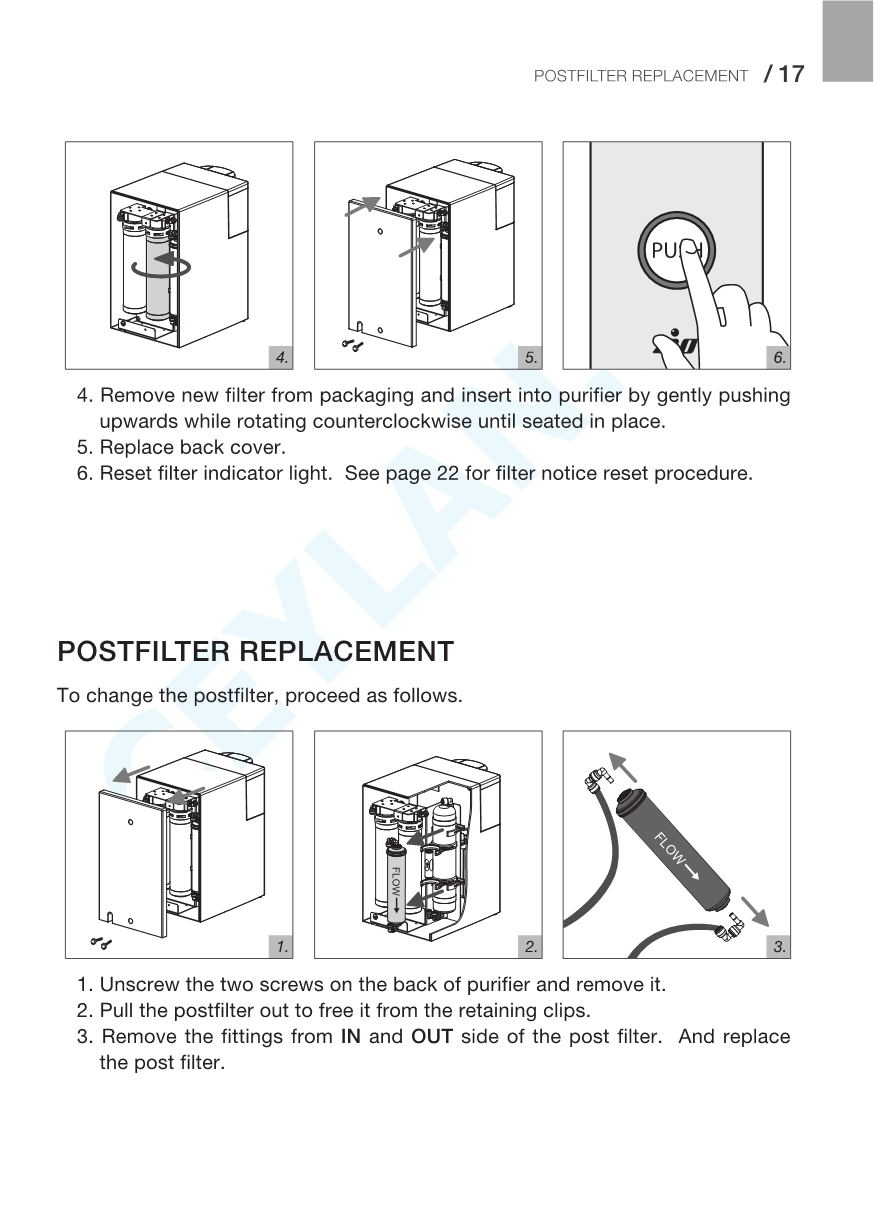 POSTFILTER REPLACEMENT / 17

4.

5.

PUSH

6.

4. Remove new filter from packaging and insert into purifier by gently pushing upwards while rotating counterclockwise until seated in place.
5. Replace back cover.
6. Reset filter indicator light. See page 22 for filter notice reset procedure.

CEYLAN

POSTFILTER REPLACEMENT

To change the postfilter, proceed as follows.

1.

FLOW

2.

FLOW

3.

1. Unscrew the two screws on the back of purifier and remove it.
2. Pull the postfilter out to free it from the retaining clips.
3. Remove the fittings from IN and OUT side of the post filter. And replace the post filter.