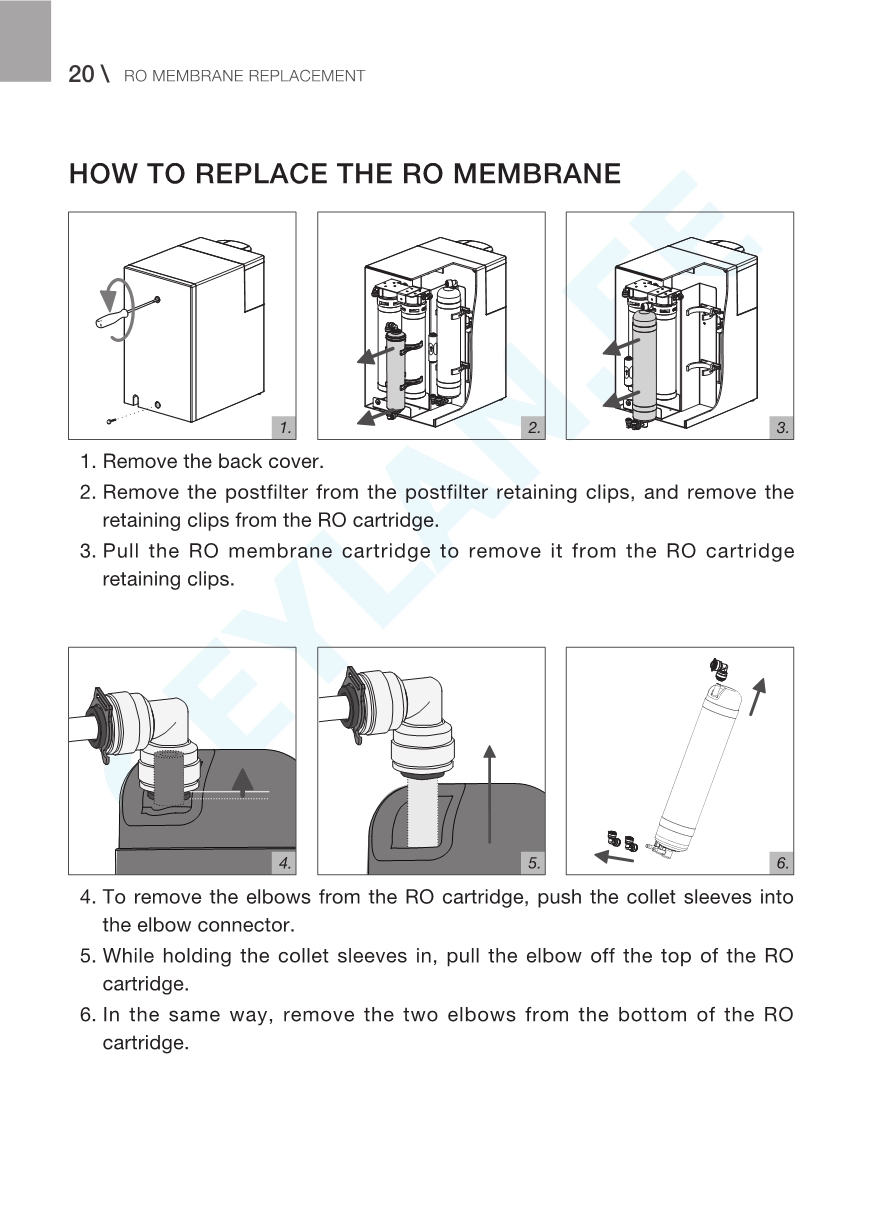 20 \ RO MEMBRANE REPLACEMENT

HOW TO REPLACE THE RO MEMBRANE

1.

2.

3.

1. Remove the back cover.
2. Remove the postfilter from the postfilter retaining clips, and remove the retaining clips from the RO cartridge.
3. Pull the RO membrane cartridge to remove it from the RO cartridge retaining clips.

4.

5.

6.

4. To remove the elbows from the RO cartridge, push the collet sleeves into the elbow connector.
5. While holding the collet sleeves in, pull the elbow off the top of the RO cartridge.
6. In the same way, remove the two elbows from the bottom of the RO cartridge.